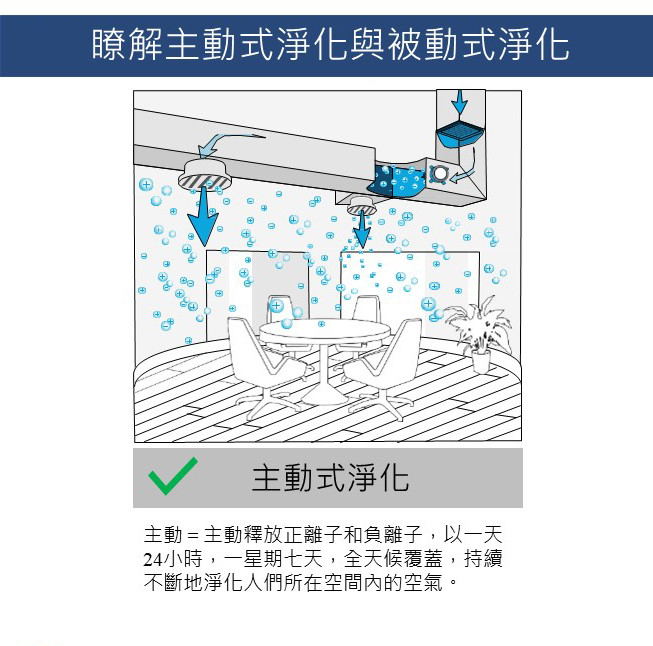 瞭解主動式淨化與被動式淨化

主動式淨化

主動 = 主動釋放正離子和負離子，以一天24小時，一星期七天，全天候覆蓋，持續不斷地淨化人們所在空間內的空氣。