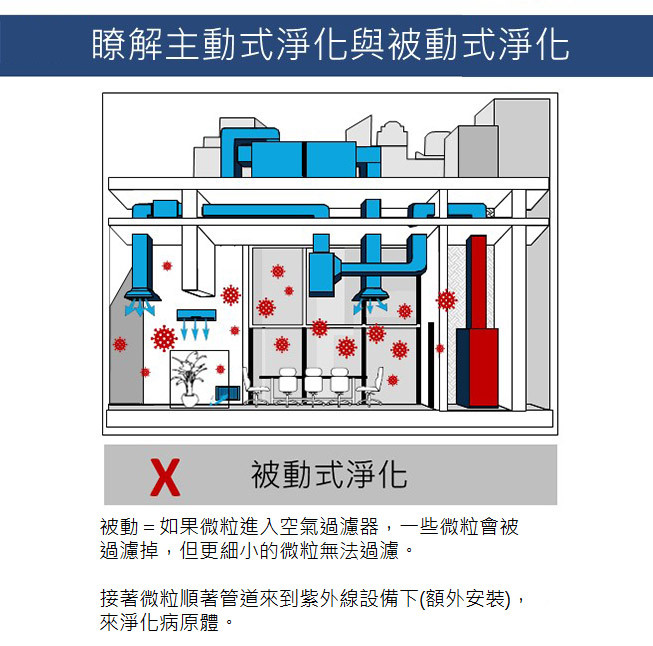 瞭解主動式淨化與被動式淨化

X 被動式淨化

被動 = 如果微粒進入空氣過濾器，一些微粒會被過濾掉，但更細小的微粒無法過濾。

接著微粒順著管道來到紫外線設備下(額外安裝)，來淨化病原體。